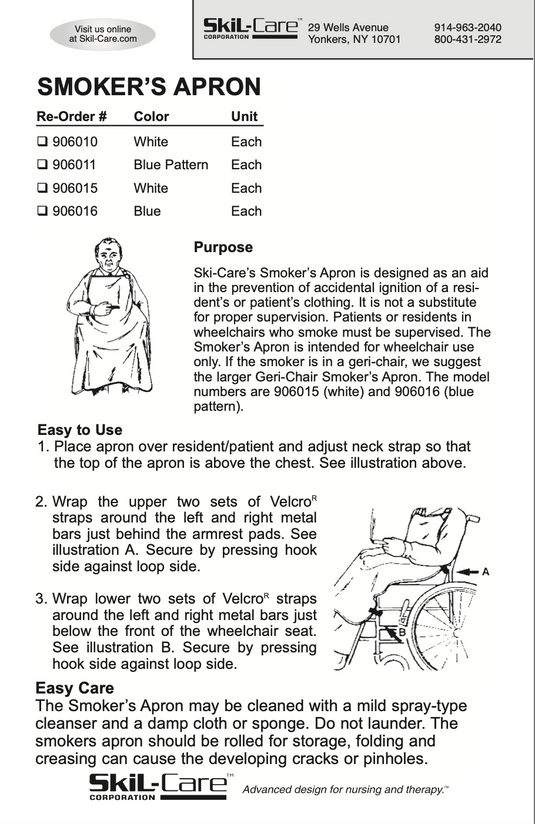 Visit us online at Skil-Care.com

SkiL-Care™ CORPORATION 29 Wells Avenue Yonkers, NY 10701 914-963-2040 800-431-2972

SMOKER'S APRON

| Re-Order # | Color | Unit |
|---|---|---|
| ❑ 906010 | White | Each |
| ❑ 906011 | Blue Pattern | Each |
| ❑ 906015 | White | Each |
| ❑ 906016 | Blue | Each |

Purpose

Ski-Care's Smoker's Apron is designed as an aid in the prevention of accidental ignition of a resident's or patient's clothing. It is not a substitute for proper supervision. Patients or residents in wheelchairs who smoke must be supervised. The Smoker's Apron is intended for wheelchair use only. If the smoker is in a geri-chair, we suggest the larger Geri-Chair Smoker's Apron. The model numbers are 906015 (white) and 906016 (blue pattern).

Easy to Use
1. Place apron over resident/patient and adjust neck strap so that the top of the apron is above the chest. See illustration above.

2. Wrap the upper two sets of Velcro$^R$ straps around the left and right metal bars just behind the armrest pads. See illustration A. Secure by pressing hook side against loop side.

3. Wrap lower two sets of Velcro$^R$ straps around the left and right metal bars just below the front of the wheelchair seat. See illustration B. Secure by pressing hook side against loop side.

A

B

Easy Care
The Smoker's Apron may be cleaned with a mild spray-type cleanser and a damp cloth or sponge. Do not launder. The smokers apron should be rolled for storage, folding and creasing can cause the developing cracks or pinholes.

SkiL-Care™ CORPORATION Advanced design for nursing and therapy.™