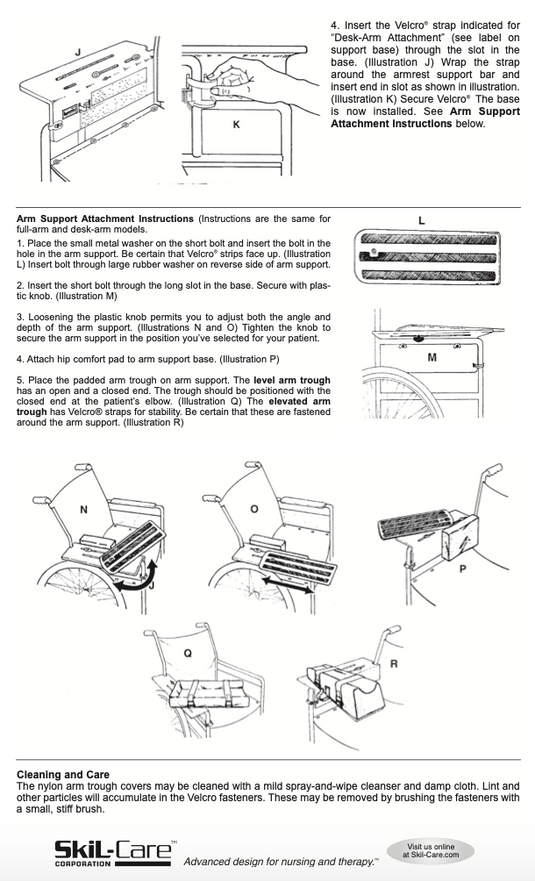 J

K

4. Insert the Velcro® strap indicated for "Desk-Arm Attachment" (see label on support base) through the slot in the base. (Illustration J) Wrap the strap around the armrest support bar and insert end in slot as shown in illustration. (Illustration K) Secure Velcro® The base is now installed. See **Arm Support Attachment Instructions** below.

**Arm Support Attachment Instructions** (Instructions are the same for full-arm and desk-arm models.

1. Place the small metal washer on the short bolt and insert the bolt in the hole in the arm support. Be certain that Velcro® strips face up. (Illustration L) Insert bolt through large rubber washer on reverse side of arm support.

2. Insert the short bolt through the long slot in the base. Secure with plastic knob. (Illustration M)

3. Loosening the plastic knob permits you to adjust both the angle and depth of the arm support. (Illustrations N and O) Tighten the knob to secure the arm support in the position you've selected for your patient.

4. Attach hip comfort pad to arm support base. (Illustration P)

5. Place the padded arm trough on arm support. The **level arm trough** has an open and a closed end. The trough should be positioned with the closed end at the patient's elbow. (Illustration Q) The **elevated arm trough** has Velcro® straps for stability. Be certain that these are fastened around the arm support. (Illustration R)

L

M

N

O

P

Q

R

**Cleaning and Care**
The nylon arm trough covers may be cleaned with a mild spray-and-wipe cleanser and damp cloth. Lint and other particles will accumulate in the Velcro fasteners. These may be removed by brushing the fasteners with a small, stiff brush.

SkiL-Care™ CORPORATION Advanced design for nursing and therapy.™

Visit us online at Skil-Care.com