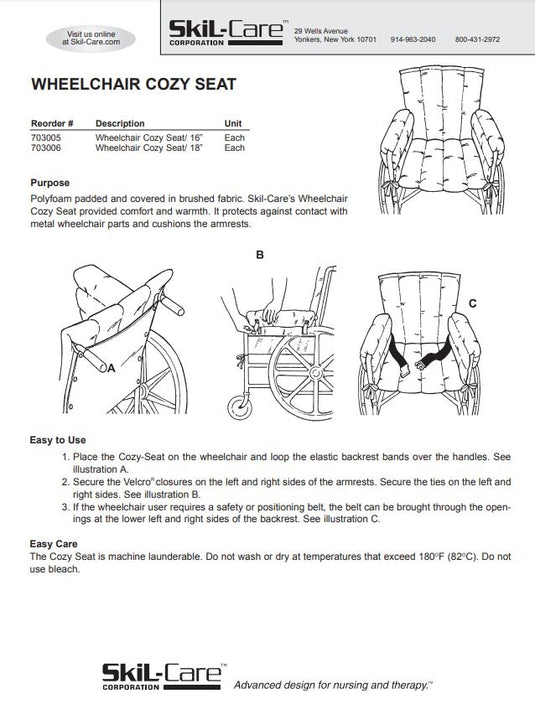 Visit us online at Skil-Care.com

SkiL-Care™ CORPORATION 29 Wells Avenue Yonkers, New York 10701 914-963-2040 800-431-2972

WHEELCHAIR COZY SEAT

| Reorder # | Description | Unit |
|---|---|---|
| 703005 | Wheelchair Cozy Seat/ 16" | Each |
| 703006 | Wheelchair Cozy Seat/ 18" | Each |

Purpose
Polyfoam padded and covered in brushed fabric. Skil-Care's Wheelchair Cozy Seat provided comfort and warmth. It protects against contact with metal wheelchair parts and cushions the armrests.

A

B

C

Easy to Use
1. Place the Cozy-Seat on the wheelchair and loop the elastic backrest bands over the handles. See illustration A.
2. Secure the Velcro® closures on the left and right sides of the armrests. Secure the ties on the left and right sides. See illustration B.
3. If the wheelchair user requires a safety or positioning belt, the belt can be brought through the openings at the lower left and right sides of the backrest. See illustration C.

Easy Care
The Cozy Seat is machine launderable. Do not wash or dry at temperatures that exceed 180°F (82°C). Do not use bleach.

SkiL-Care™ CORPORATION Advanced design for nursing and therapy.™