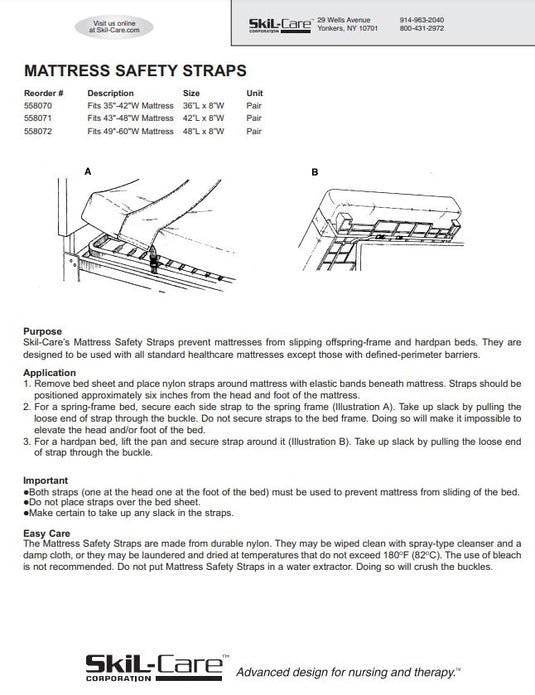 Visit us online at Skil-Care.com

SkiL-Care™ CORPORATION 29 Wells Avenue Yonkers, NY 10701 914-963-2040 800-431-2972

MATTRESS SAFETY STRAPS

| Reorder # | Description | Size | Unit |
|---|---|---|---|
| 558070 | Fits 35"-42"W Mattress | 36"L x 8"W | Pair |
| 558071 | Fits 43"-48"W Mattress | 42"L x 8"W | Pair |
| 558072 | Fits 49"-60"W Mattress | 48"L x 8"W | Pair |

A

B

Purpose
Skil-Care's Mattress Safety Straps prevent mattresses from slipping offspring-frame and hardpan beds. They are designed to be used with all standard healthcare mattresses except those with defined-perimeter barriers.

Application
1. Remove bed sheet and place nylon straps around mattress with elastic bands beneath mattress. Straps should be positioned approximately six inches from the head and foot of the mattress.
2. For a spring-frame bed, secure each side strap to the spring frame (Illustration A). Take up slack by pulling the loose end of strap through the buckle. Do not secure straps to the bed frame. Doing so will make it impossible to elevate the head and/or foot of the bed.
3. For a hardpan bed, lift the pan and secure strap around it (Illustration B). Take up slack by pulling the loose end of strap through the buckle.

Important
●Both straps (one at the head one at the foot of the bed) must be used to prevent mattress from sliding of the bed.
●Do not place straps over the bed sheet.
●Make certain to take up any slack in the straps.

Easy Care
The Mattress Safety Straps are made from durable nylon. They may be wiped clean with spray-type cleanser and a damp cloth, or they may be laundered and dried at temperatures that do not exceed 180°F (82°C). The use of bleach is not recommended. Do not put Mattress Safety Straps in a water extractor. Doing so will crush the buckles.

SkiL-Care™ CORPORATION Advanced design for nursing and therapy.™