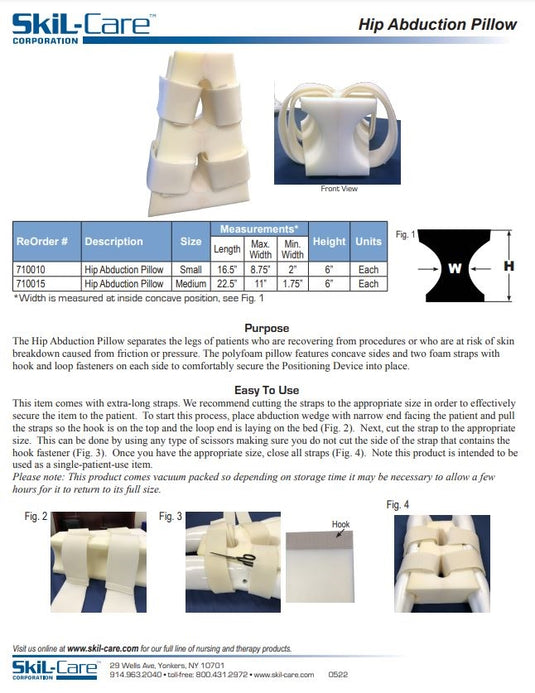 SkiL-Care™
CORPORATION

Hip Abduction Pillow

Front View

| ReOrder # | Description | Size | Measurements* Length | Measurements* Max. Width | Measurements* Min. Width | Height | Units |
|---|---|---|---|---|---|---|---|
| 710010 | Hip Abduction Pillow | Small | 16.5" | 8.75" | 2" | 6" | Each |
| 710015 | Hip Abduction Pillow | Medium | 22.5" | 11" | 1.75" | 6" | Each |

*Width is measured at inside concave position, see Fig. 1

Fig. 1
W
H

Purpose
The Hip Abduction Pillow separates the legs of patients who are recovering from procedures or who are at risk of skin breakdown caused from friction or pressure. The polyfoam pillow features concave sides and two foam straps with hook and loop fasteners on each side to comfortably secure the Positioning Device into place.

Easy To Use
This item comes with extra-long straps. We recommend cutting the straps to the appropriate size in order to effectively secure the item to the patient. To start this process, place abduction wedge with narrow end facing the patient and pull the straps so the hook is on the top and the loop end is laying on the bed (Fig. 2). Next, cut the strap to the appropriate size. This can be done by using any type of scissors making sure you do not cut the side of the strap that contains the hook fastener (Fig. 3). Once you have the appropriate size, close all straps (Fig. 4). Note this product is intended to be used as a single-patient-use item.
Please note: This product comes vacuum packed so depending on storage time it may be necessary to allow a few hours for it to return to its full size.

Fig. 2
Fig. 3
Hook
Fig. 4

Visit us online at www.skil-care.com for our full line of nursing and therapy products.

SkiL-Care™
CORPORATION
29 Wells Ave, Yonkers, NY 10701
914.963.2040 • toll-free: 800.431.2972 • www.skil-care.com 0522