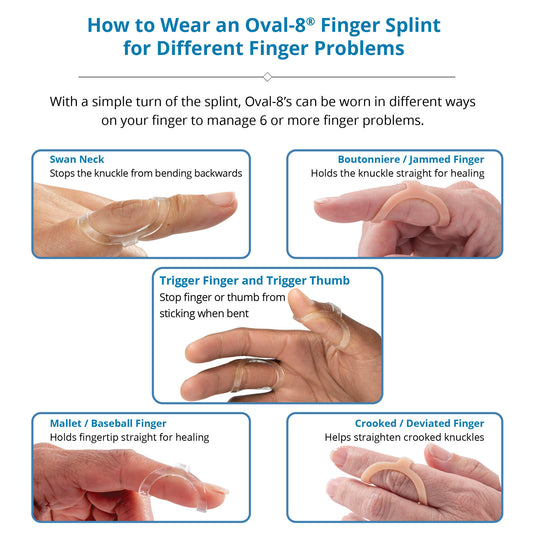 How to Wear an Oval-8® Finger Splint for Different Finger Problems

With a simple turn of the splint, Oval-8's can be worn in different ways on your finger to manage 6 or more finger problems.

Swan Neck
Stops the knuckle from bending backwards

Boutonniere / Jammed Finger
Holds the knuckle straight for healing

Trigger Finger and Trigger Thumb
Stop finger or thumb from sticking when bent

Mallet / Baseball Finger
Holds fingertip straight for healing

Crooked / Deviated Finger
Helps straighten crooked knuckles