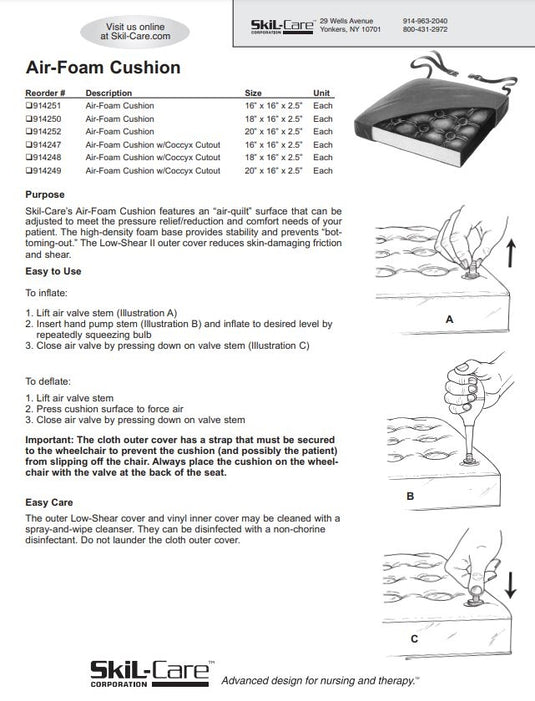 Visit us online at Skil-Care.com

SkiL-Care™ CORPORATION 29 Wells Avenue Yonkers, NY 10701 914-963-2040 800-431-2972

Air-Foam Cushion

| Reorder # | Description | Size | Unit |
|---|---|---|---|
| ❑914251 | Air-Foam Cushion | 16" x 16" x 2.5" | Each |
| ❑914250 | Air-Foam Cushion | 18" x 16" x 2.5" | Each |
| ❑914252 | Air-Foam Cushion | 20" x 16" x 2.5" | Each |
| ❑914247 | Air-Foam Cushion w/Coccyx Cutout | 16" x 16" x 2.5" | Each |
| ❑914248 | Air-Foam Cushion w/Coccyx Cutout | 18" x 16" x 2.5" | Each |
| ❑914249 | Air-Foam Cushion w/Coccyx Cutout | 20" x 16" x 2.5" | Each |

Purpose

Skil-Care's Air-Foam Cushion features an "air-quilt" surface that can be adjusted to meet the pressure relief/reduction and comfort needs of your patient. The high-density foam base provides stability and prevents "bottoming-out." The Low-Shear II outer cover reduces skin-damaging friction and shear.

Easy to Use

To inflate:

1. Lift air valve stem (Illustration A)
2. Insert hand pump stem (Illustration B) and inflate to desired level by repeatedly squeezing bulb
3. Close air valve by pressing down on valve stem (Illustration C)

To deflate:

1. Lift air valve stem
2. Press cushion surface to force air
3. Close air valve by pressing down on valve stem

Important: The cloth outer cover has a strap that must be secured to the wheelchair to prevent the cushion (and possibly the patient) from slipping off the chair. Always place the cushion on the wheelchair with the valve at the back of the seat.

Easy Care

The outer Low-Shear cover and vinyl inner cover may be cleaned with a spray-and-wipe cleanser. They can be disinfected with a non-chorine disinfectant. Do not launder the cloth outer cover.

A

B

C

SkiL-Care™ CORPORATION Advanced design for nursing and therapy.™