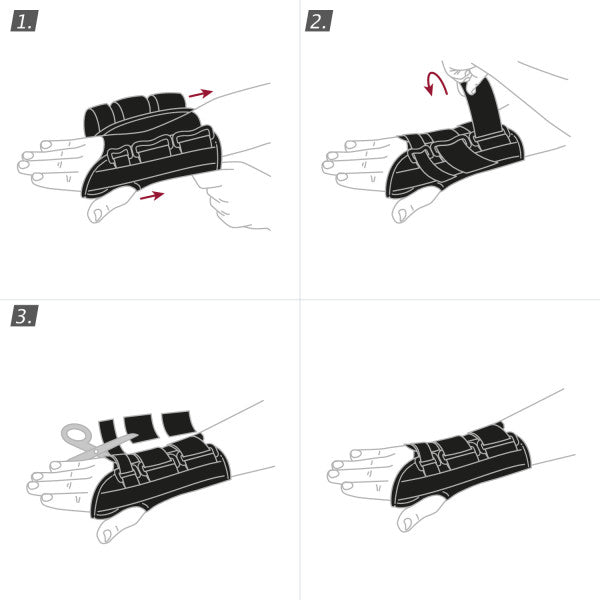 1.

2.

3.