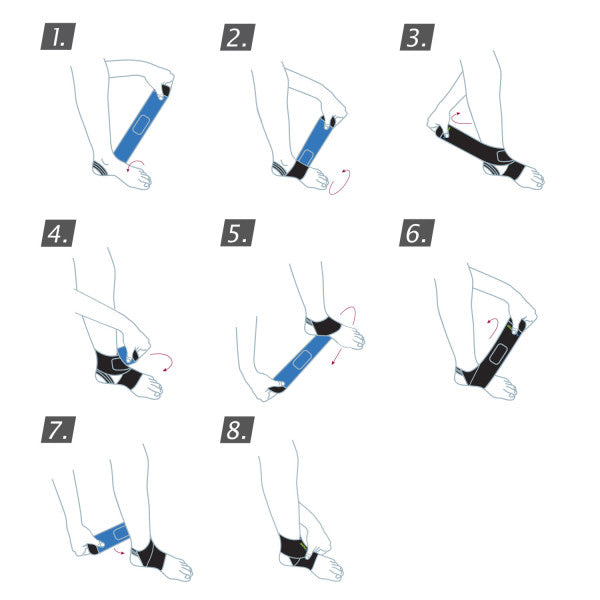 1.

2.

3.

4.

5.

6.

7.

8.