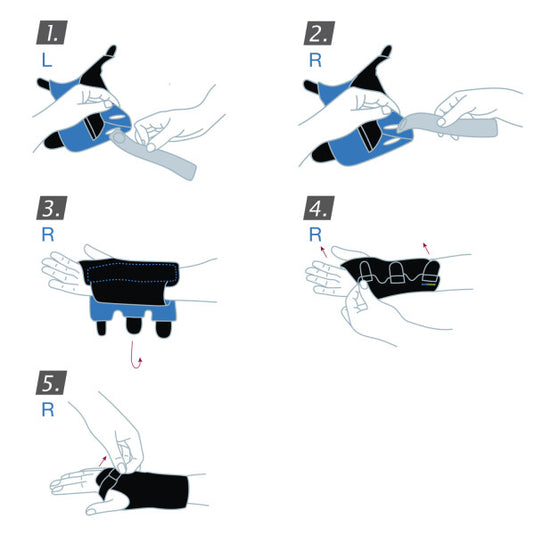 1.
L

2.
R

3.
R

4.
R

5.
R