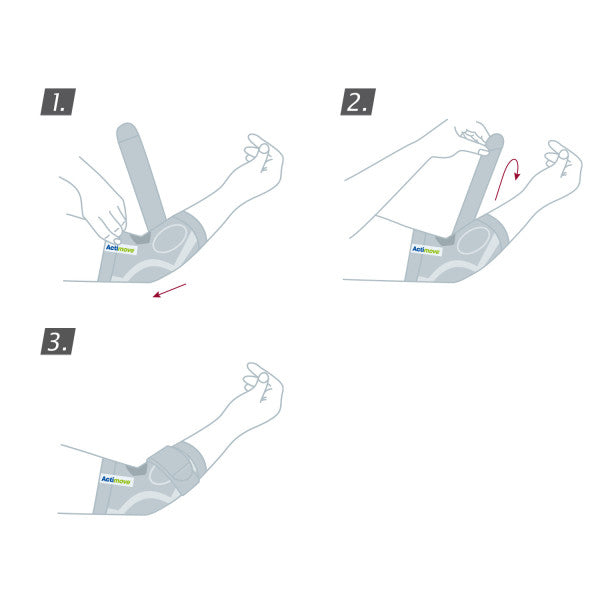 1.

Actimove

2.

Actimove

3.

Actimove