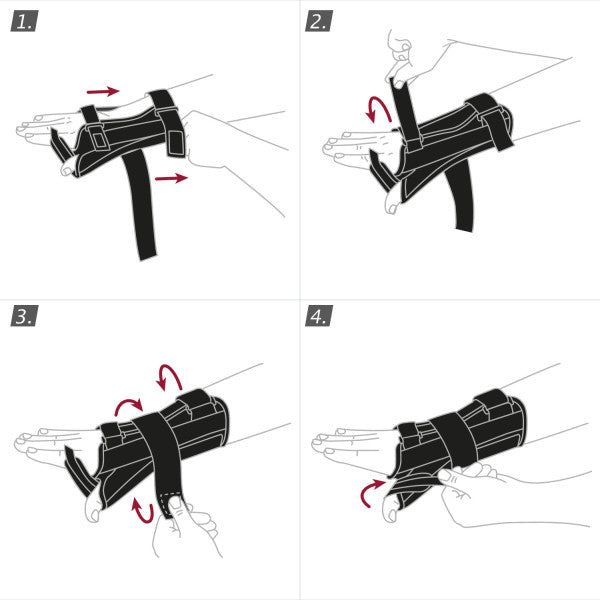 1.

2.

3.

4.