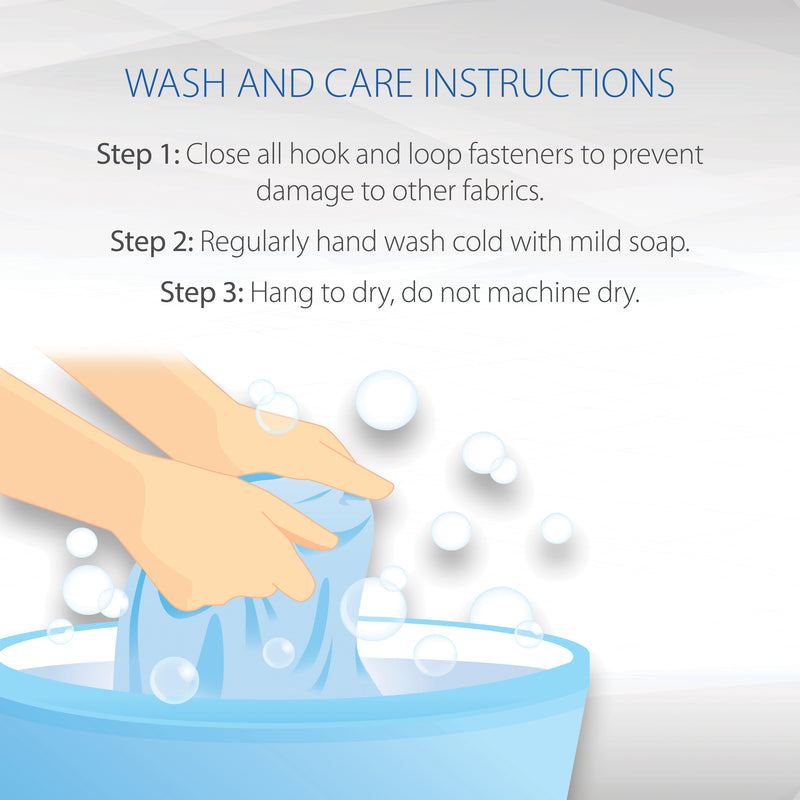 WASH AND CARE INSTRUCTIONS

Step 1: Close all hook and loop fasteners to prevent damage to other fabrics.

Step 2: Regularly hand wash cold with mild soap.

Step 3: Hang to dry, do not machine dry.