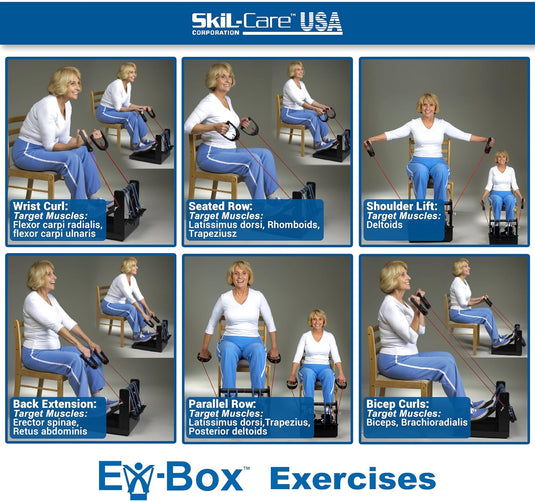 SkiL-Care™ USA
CORPORATION

Wrist Curl:
Target Muscles:
Flexor carpi radialis, flexor carpi ulnaris

Seated Row:
Target Muscles:
Latissimus dorsi, Rhomboids, Trapeziusz

Shoulder Lift:
Target Muscles:
Deltoids

Back Extension:
Target Muscles:
Erector spinae, Retus abdominis

Parallel Row:
Target Muscles:
Latissimus dorsi,Trapezius, Posterior deltoids

Bicep Curls:
Target Muscles:
Biceps, Brachioradialis

Ex-Box™ Exercises