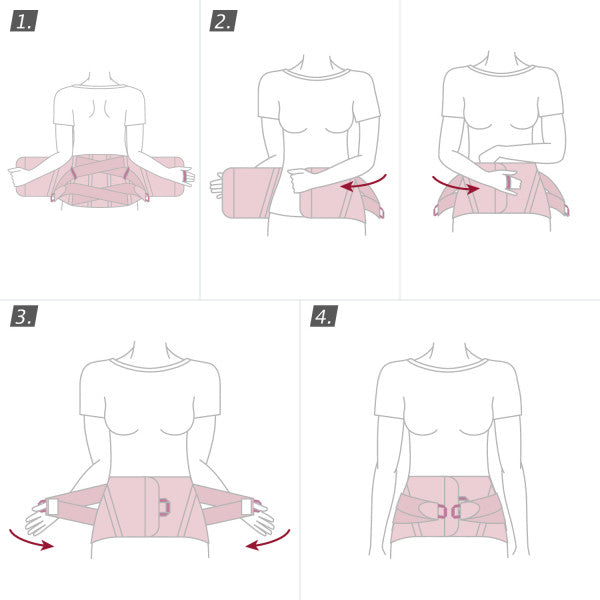 1.

2.

3.

4.