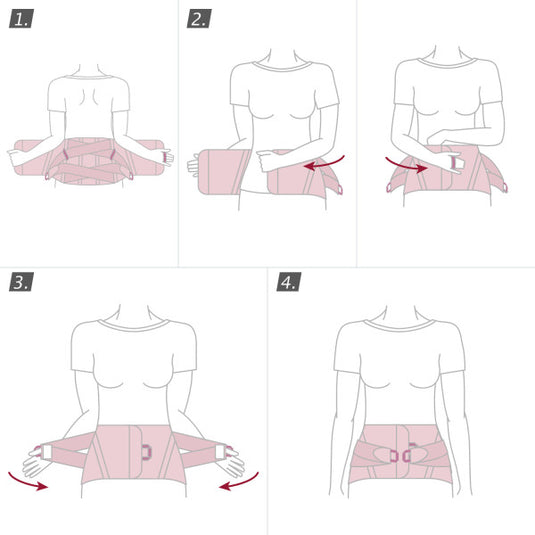 1.

2.

3.

4.