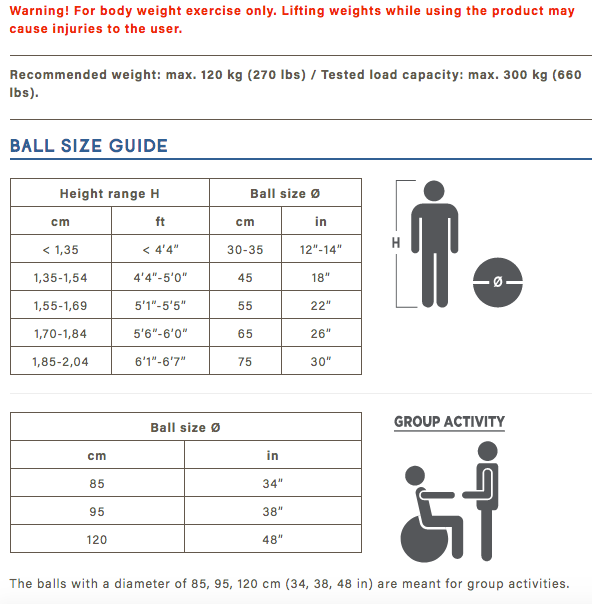 Warning! For body weight exercise only. Lifting weights while using the product may cause injuries to the user.

Recommended weight: max. 120 kg (270 lbs) / Tested load capacity: max. 300 kg (660 lbs).

BALL SIZE GUIDE

| Height range H | | Ball size Ø | |
|---|---|---|---|
| cm | ft | cm | in |
| < 1,35 | < 4'4" | 30-35 | 12"-14" |
| 1,35-1,54 | 4'4"-5'0" | 45 | 18" |
| 1,55-1,69 | 5'1"-5'5" | 55 | 22" |
| 1,70-1,84 | 5'6"-6'0" | 65 | 26" |
| 1,85-2,04 | 6'1"-6'7" | 75 | 30" |

H

Ø

| Ball size Ø | |
|---|---|
| cm | in |
| 85 | 34" |
| 95 | 38" |
| 120 | 48" |

GROUP ACTIVITY

The balls with a diameter of 85, 95, 120 cm (34, 38, 48 in) are meant for group activities.