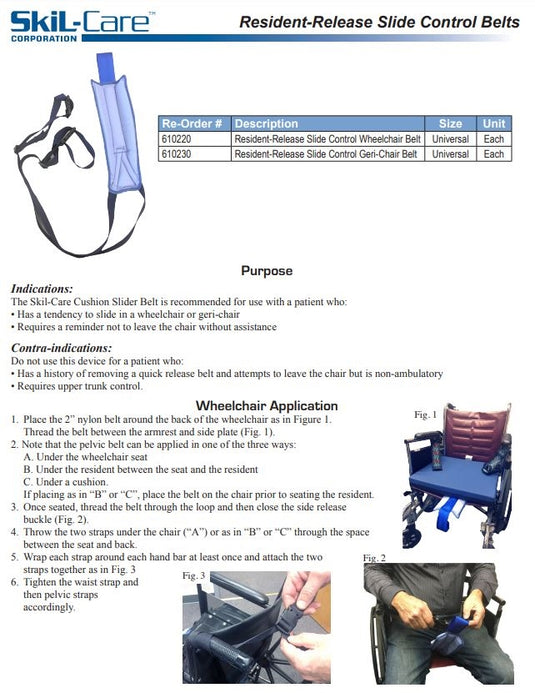 SkiL-Care™
CORPORATION

Resident-Release Slide Control Belts

| Re-Order # | Description | Size | Unit |
|---|---|---|---|
| 610220 | Resident-Release Slide Control Wheelchair Belt | Universal | Each |
| 610230 | Resident-Release Slide Control Geri-Chair Belt | Universal | Each |

Purpose

Indications:
The Skil-Care Cushion Slider Belt is recommended for use with a patient who:
• Has a tendency to slide in a wheelchair or geri-chair
• Requires a reminder not to leave the chair without assistance

Contra-indications:
Do not use this device for a patient who:
• Has a history of removing a quick release belt and attempts to leave the chair but is non-ambulatory
• Requires upper trunk control.

Wheelchair Application

1. Place the 2" nylon belt around the back of the wheelchair as in Figure 1. Thread the belt between the armrest and side plate (Fig. 1).
2. Note that the pelvic belt can be applied in one of the three ways:
A. Under the wheelchair seat
B. Under the resident between the seat and the resident
C. Under a cushion.
If placing as in "B" or "C", place the belt on the chair prior to seating the resident.
3. Once seated, thread the belt through the loop and then close the side release buckle (Fig. 2).
4. Throw the two straps under the chair ("A") or as in "B" or "C" through the space between the seat and back.
5. Wrap each strap around each hand bar at least once and attach the two straps together as in Fig. 3
6. Tighten the waist strap and then pelvic straps accordingly.

Fig. 1

Fig. 2

Fig. 3