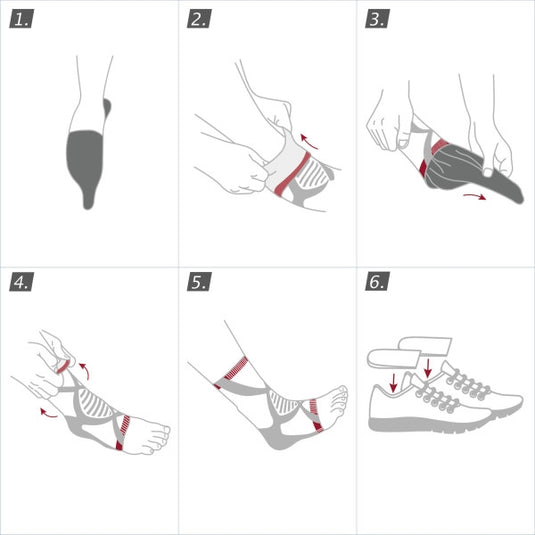 1.

2.

3.

4.

5.

6.