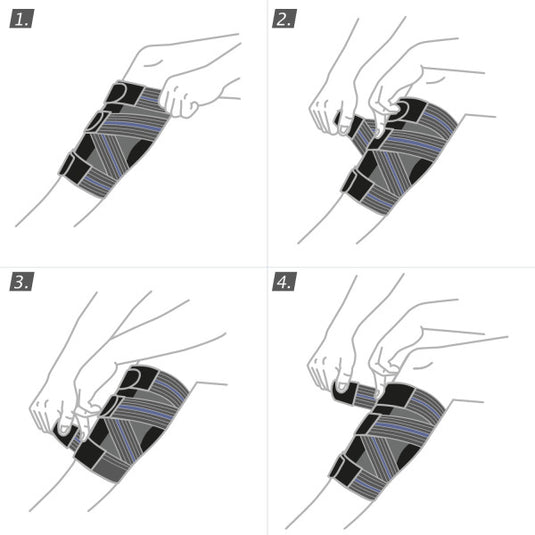 1.

2.

3.

4.