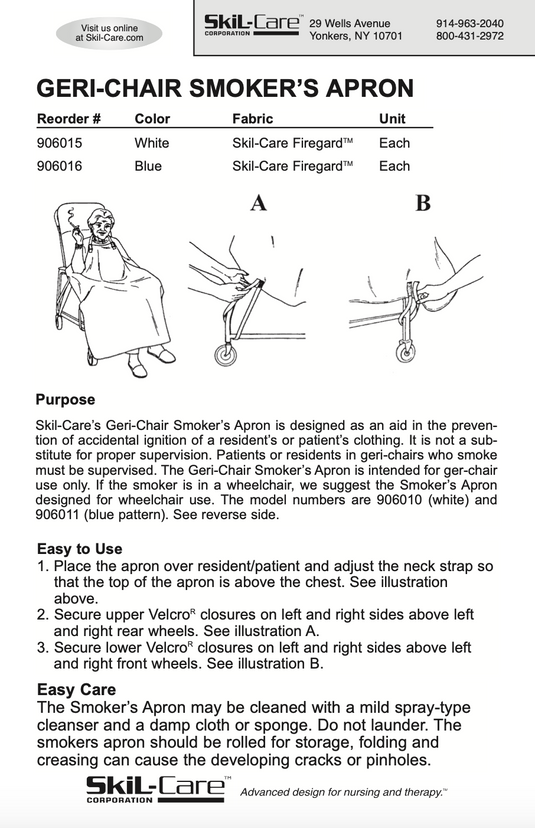 Visit us online at Skil-Care.com

SkiL-Care™ CORPORATION 29 Wells Avenue Yonkers, NY 10701 914-963-2040 800-431-2972

GERI-CHAIR SMOKER'S APRON

| Reorder # | Color | Fabric | Unit |
|---|---|---|---|
| 906015 | White | Skil-Care Firegard™ | Each |
| 906016 | Blue | Skil-Care Firegard™ | Each |

A

B

Purpose

Skil-Care's Geri-Chair Smoker's Apron is designed as an aid in the prevention of accidental ignition of a resident's or patient's clothing. It is not a substitute for proper supervision. Patients or residents in geri-chairs who smoke must be supervised. The Geri-Chair Smoker's Apron is intended for ger-chair use only. If the smoker is in a wheelchair, we suggest the Smoker's Apron designed for wheelchair use. The model numbers are 906010 (white) and 906011 (blue pattern). See reverse side.

Easy to Use
1. Place the apron over resident/patient and adjust the neck strap so that the top of the apron is above the chest. See illustration above.
2. Secure upper Velcro$^R$ closures on left and right sides above left and right rear wheels. See illustration A.
3. Secure lower Velcro$^R$ closures on left and right sides above left and right front wheels. See illustration B.

Easy Care
The Smoker's Apron may be cleaned with a mild spray-type cleanser and a damp cloth or sponge. Do not launder. The smokers apron should be rolled for storage, folding and creasing can cause the developing cracks or pinholes.

SkiL-Care™ CORPORATION Advanced design for nursing and therapy.™