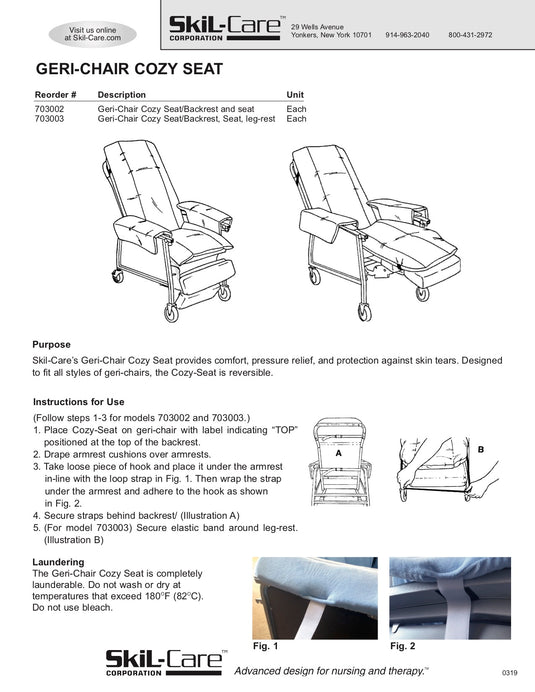 Visit us online at Skil-Care.com

SkiL-Care™ CORPORATION

29 Wells Avenue
Yonkers, New York 10701 914-963-2040 800-431-2972

GERI-CHAIR COZY SEAT

| Reorder # | Description | Unit |
|---|---|---|
| 703002 | Geri-Chair Cozy Seat/Backrest and seat | Each |
| 703003 | Geri-Chair Cozy Seat/Backrest, Seat, leg-rest | Each |

Purpose

Skil-Care's Geri-Chair Cozy Seat provides comfort, pressure relief, and protection against skin tears. Designed to fit all styles of geri-chairs, the Cozy-Seat is reversible.

Instructions for Use

(Follow steps 1-3 for models 703002 and 703003.)
1. Place Cozy-Seat on geri-chair with label indicating "TOP" positioned at the top of the backrest.
2. Drape armrest cushions over armrests.
3. Take loose piece of hook and place it under the armrest in-line with the loop strap in Fig. 1. Then wrap the strap under the armrest and adhere to the hook as shown in Fig. 2.
4. Secure straps behind backrest/ (Illustration A)
5. (For model 703003) Secure elastic band around leg-rest. (Illustration B)

A

B

Laundering

The Geri-Chair Cozy Seat is completely launderable. Do not wash or dry at temperatures that exceed 180°F (82°C). Do not use bleach.

Fig. 1

Fig. 2

SkiL-Care™ CORPORATION

Advanced design for nursing and therapy.™

0319