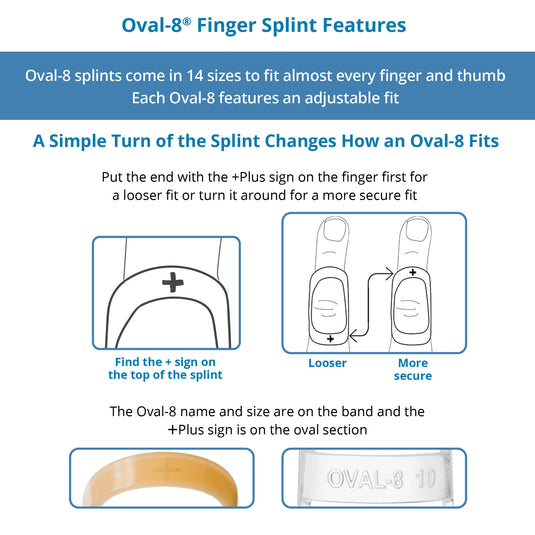 Oval-8® Finger Splint Features

Oval-8 splints come in 14 sizes to fit almost every finger and thumb
Each Oval-8 features an adjustable fit

A Simple Turn of the Splint Changes How an Oval-8 Fits

Put the end with the +Plus sign on the finger first for a looser fit or turn it around for a more secure fit

+

Find the + sign on the top of the splint

+

+

Looser

More secure

The Oval-8 name and size are on the band and the +Plus sign is on the oval section

+

OVAL-8 10