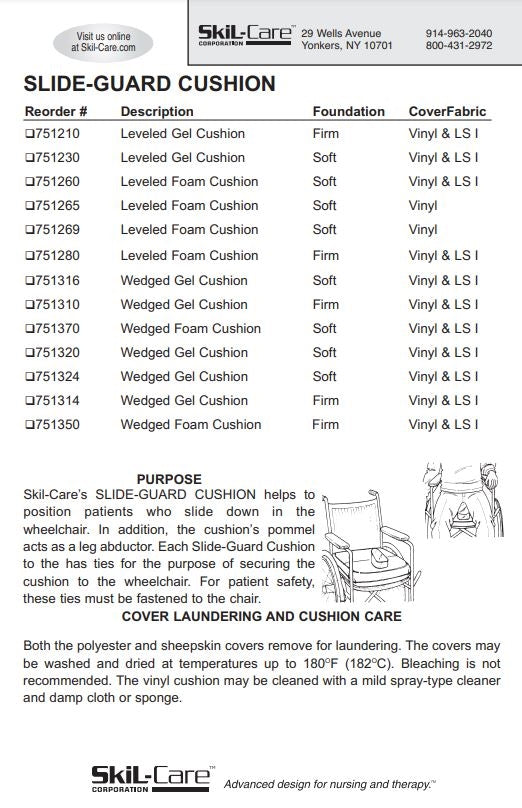 Visit us online at Skil-Care.com

SkiL-Care™ CORPORATION 29 Wells Avenue Yonkers, NY 10701 914-963-2040 800-431-2972

SLIDE-GUARD CUSHION

| Reorder # | Description | Foundation | CoverFabric |
|---|---|---|---|
| ❑751210 | Leveled Gel Cushion | Firm | Vinyl & LS I |
| ❑751230 | Leveled Gel Cushion | Soft | Vinyl & LS I |
| ❑751260 | Leveled Foam Cushion | Soft | Vinyl & LS I |
| ❑751265 | Leveled Foam Cushion | Soft | Vinyl |
| ❑751269 | Leveled Foam Cushion | Soft | Vinyl |
| ❑751280 | Leveled Foam Cushion | Firm | Vinyl & LS I |
| ❑751316 | Wedged Gel Cushion | Soft | Vinyl & LS I |
| ❑751310 | Wedged Gel Cushion | Firm | Vinyl & LS I |
| ❑751370 | Wedged Foam Cushion | Soft | Vinyl & LS I |
| ❑751320 | Wedged Gel Cushion | Soft | Vinyl & LS I |
| ❑751324 | Wedged Gel Cushion | Soft | Vinyl & LS I |
| ❑751314 | Wedged Gel Cushion | Firm | Vinyl & LS I |
| ❑751350 | Wedged Foam Cushion | Firm | Vinyl & LS I |

PURPOSE

Skil-Care's SLIDE-GUARD CUSHION helps to position patients who slide down in the wheelchair. In addition, the cushion's pommel acts as a leg abductor. Each Slide-Guard Cushion to the has ties for the purpose of securing the cushion to the wheelchair. For patient safety, these ties must be fastened to the chair.

COVER LAUNDERING AND CUSHION CARE

Both the polyester and sheepskin covers remove for laundering. The covers may be washed and dried at temperatures up to 180°F (182°C). Bleaching is not recommended. The vinyl cushion may be cleaned with a mild spray-type cleaner and damp cloth or sponge.

SkiL-Care™ CORPORATION Advanced design for nursing and therapy.™