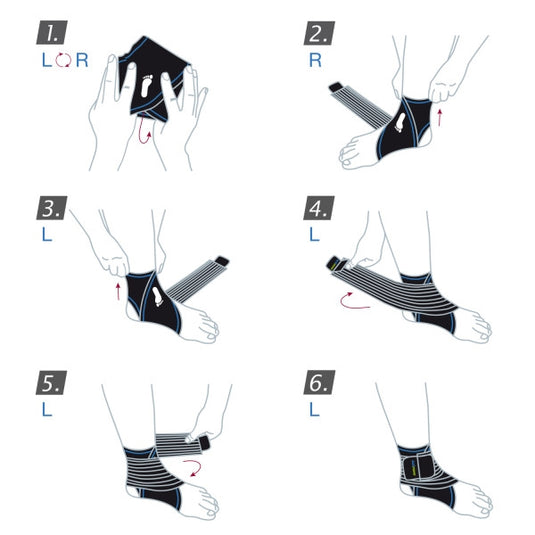 1.
L R

2.
R

3.
L

4.
L

5.
L

6.
L