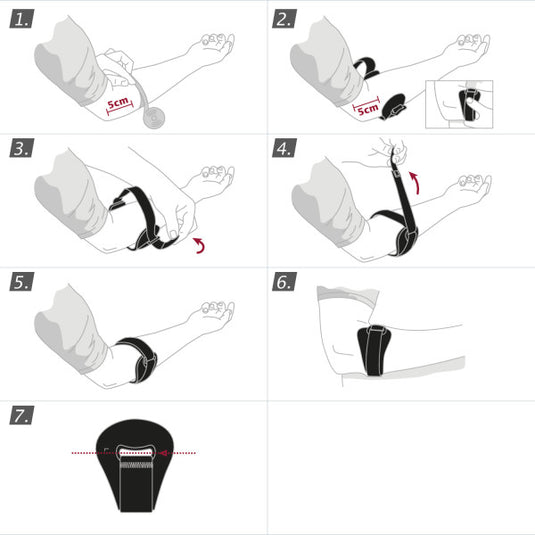 1.
5cm
2.
5cm
3.
4.
5.
6.
7.