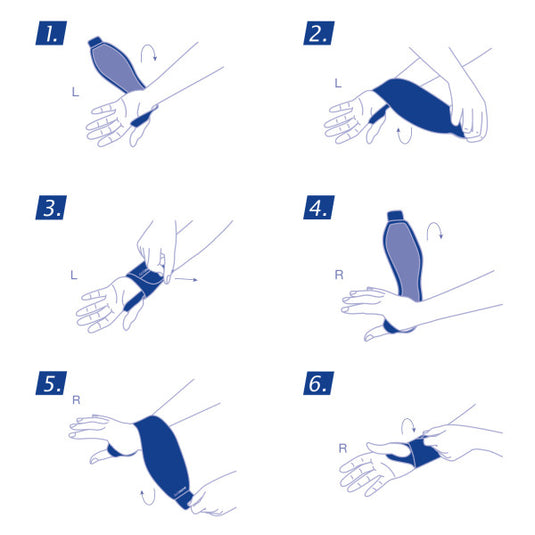 1.
L

2.
L

3.
L

4.
R

5.
R

6.
R