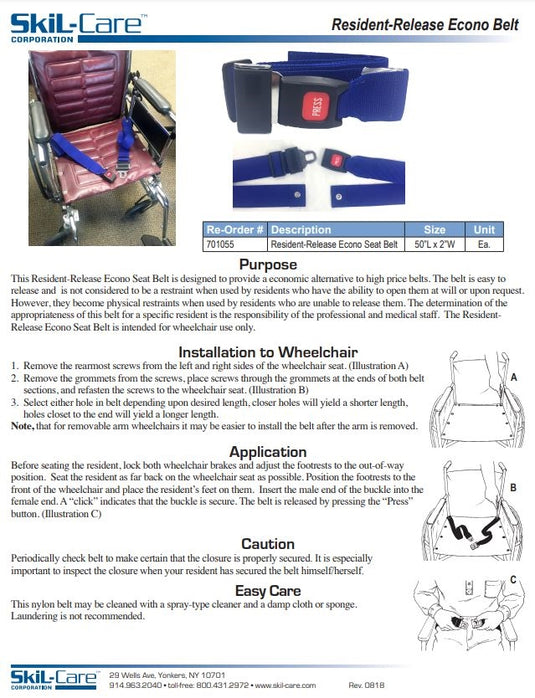 SkiL-Care™
CORPORATION

Resident-Release Econo Belt

PRESS

| Re-Order # | Description | Size | Unit |
|---|---|---|---|
| 701055 | Resident-Release Econo Seat Belt | 50"L x 2"W | Ea. |

Purpose

This Resident-Release Econo Seat Belt is designed to provide a economic alternative to high price belts. The belt is easy to release and is not considered to be a restraint when used by residents who have the ability to open them at will or upon request. However, they become physical restraints when used by residents who are unable to release them. The determination of the appropriateness of this belt for a specific resident is the responsibility of the professional and medical staff. The Resident-Release Econo Seat Belt is intended for wheelchair use only.

Installation to Wheelchair

1. Remove the rearmost screws from the left and right sides of the wheelchair seat. (Illustration A)
2. Remove the grommets from the screws, place screws through the grommets at the ends of both belt sections, and refasten the screws to the wheelchair seat. (Illustration B)
3. Select either hole in belt depending upon desired length, closer holes will yield a shorter length, holes closet to the end will yield a longer length.
Note, that for removable arm wheelchairs it may be easier to install the belt after the arm is removed.

A

Application

Before seating the resident, lock both wheelchair brakes and adjust the footrests to the out-of-way position. Seat the resident as far back on the wheelchair seat as possible. Position the footrests to the front of the wheelchair and place the resident's feet on them. Insert the male end of the buckle into the female end. A "click" indicates that the buckle is secure. The belt is released by pressing the "Press" button. (Illustration C)

B

Caution

Periodically check belt to make certain that the closure is properly secured. It is especially important to inspect the closure when your resident has secured the belt himself/herself.

Easy Care

This nylon belt may be cleaned with a spray-type cleaner and a damp cloth or sponge. Laundering is not recommended.

C

SkiL-Care™
CORPORATION
29 Wells Ave, Yonkers, NY 10701
914.963.2040 • toll-free: 800.431.2972 • www.skil-care.com
Rev. 0818